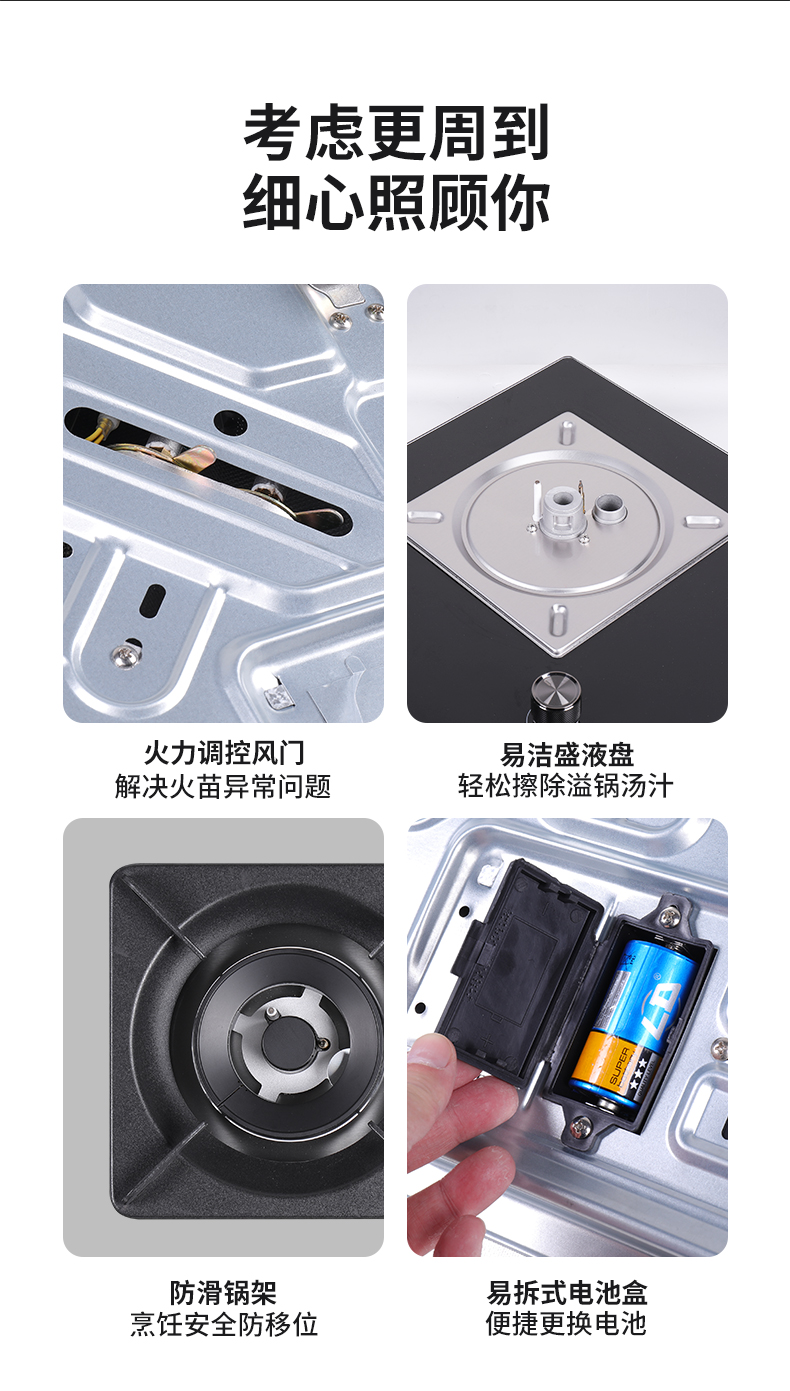 考虑更周到
细心照顾你

火力调控风门
解决火苗异常问题

易洁盛液盘
轻松擦除溢锅汤汁

SUPER

防滑锅架
烹饪安全防移位

易拆式电池盒
便捷更换电池